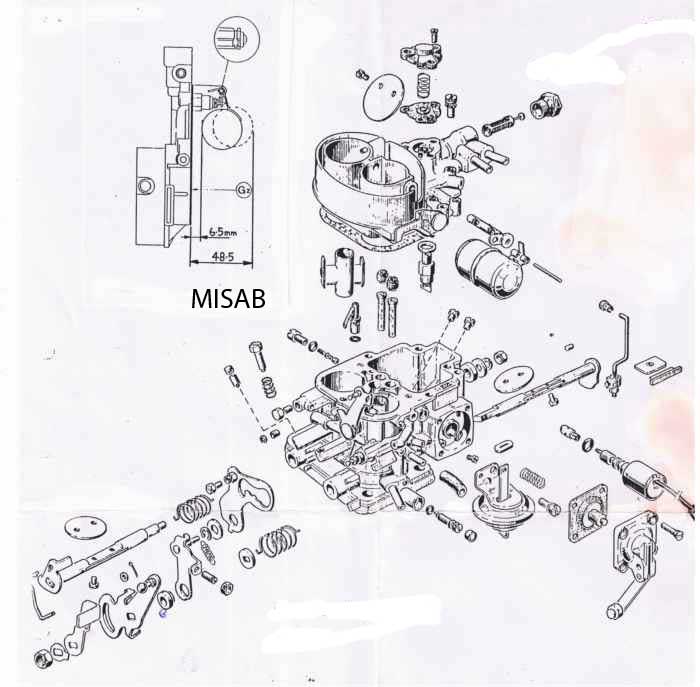 G2

6·5mm

48·5

MISAB