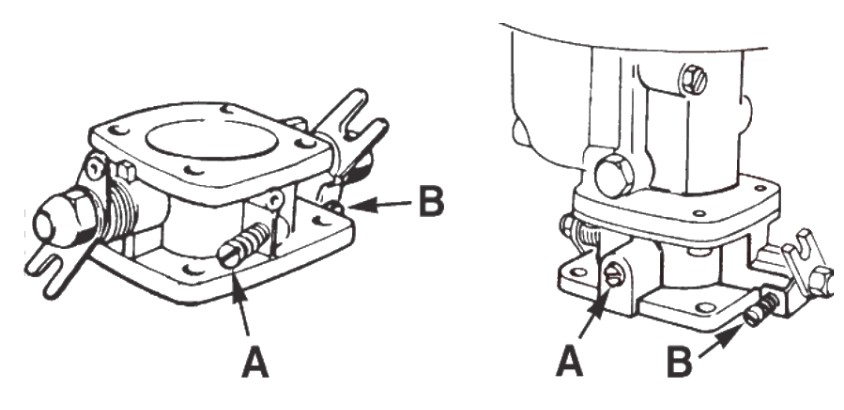 B
A
A
B