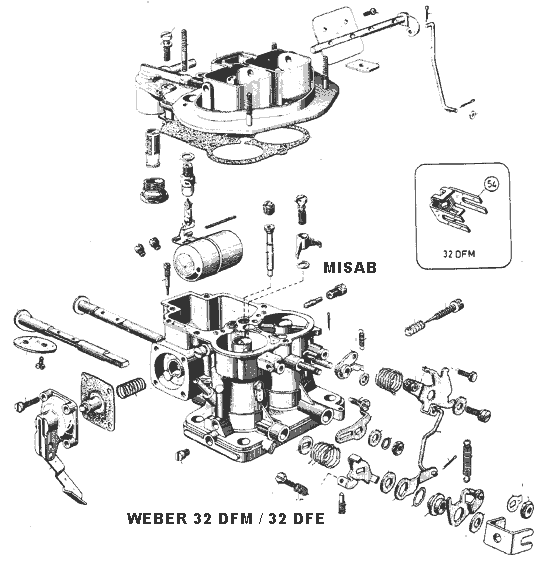 54

32 DFM

MISAB

WEBER 32 DFM / 32 DFE