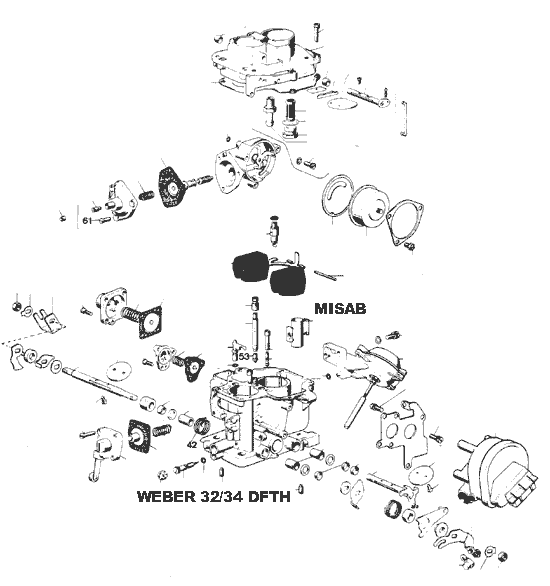 61

MISAB

53

42

WEBER 32/34 DFTH