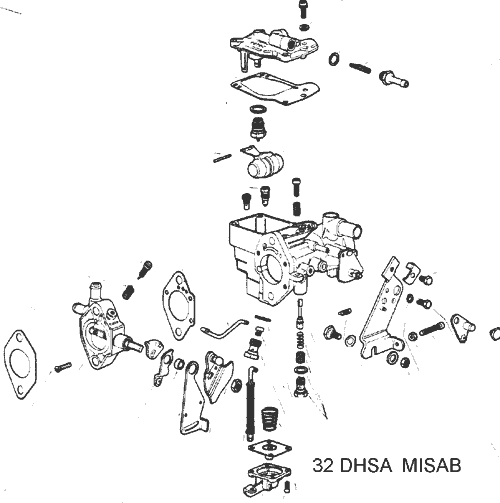 32 DHSA  MISAB